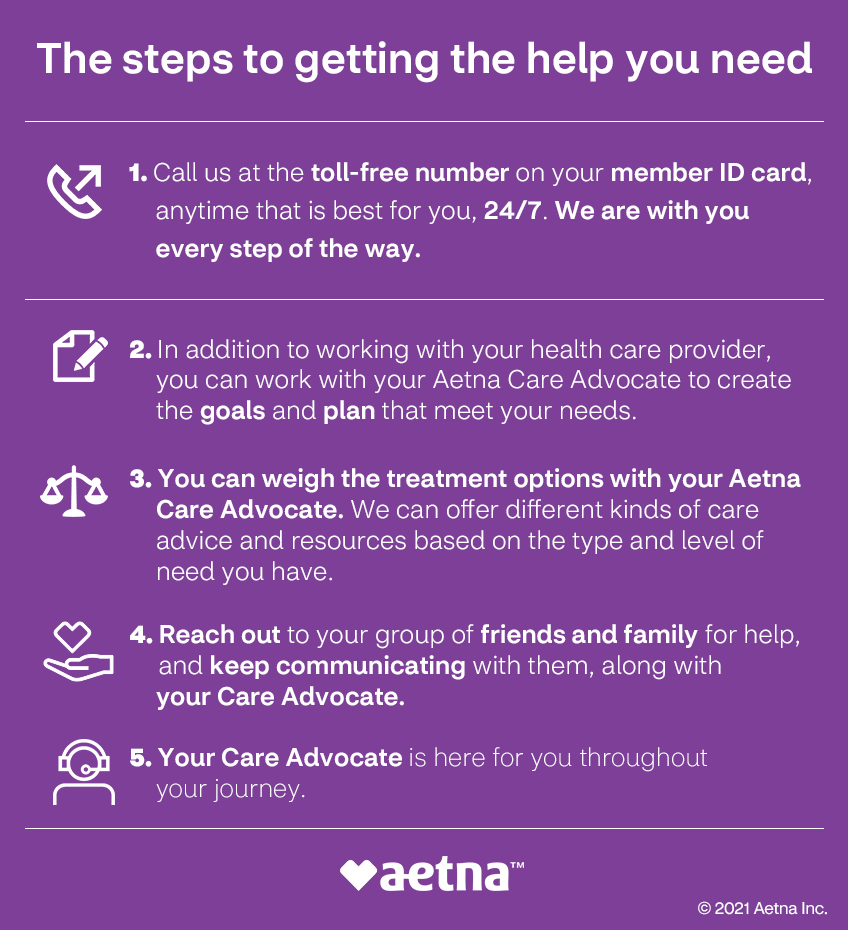 The steps to getting the help you need

1. Call us at the toll-free number on your member ID card, anytime that is best for you, 24/7. We are with you every step of the way.

2. In addition to working with your health care provider, you can work with your Aetna Care Advocate to create the goals and plan that meet your needs.

3. You can weigh the treatment options with your Aetna Care Advocate. We can offer different kinds of care advice and resources based on the type and level of need you have.

4. Reach out to your group of friends and family for help, and keep communicating with them, along with your Care Advocate.

5. Your Care Advocate is here for you throughout your journey.

aetna™

© 2021 Aetna Inc.